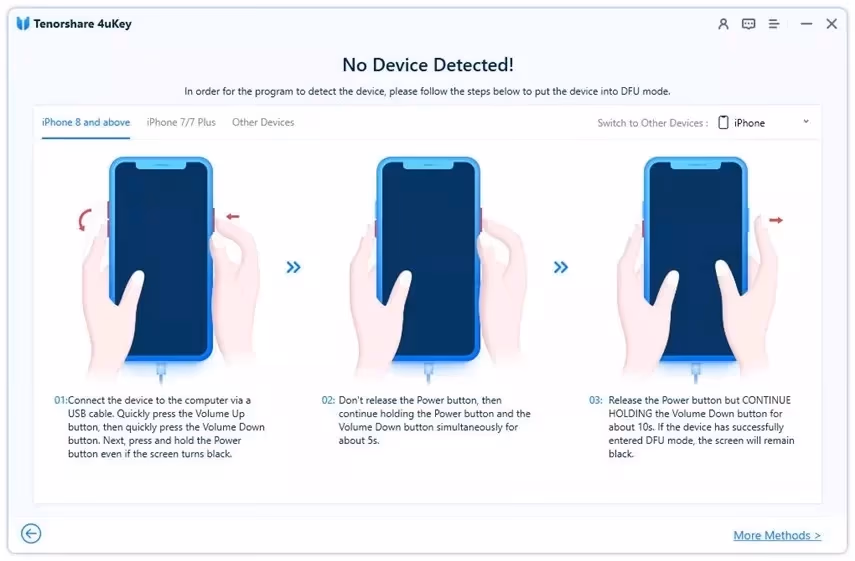 Tenorshare 4uKey

No Device Detected!

In order for the program to detect the device, please follow the steps below to put the device into DFU mode.

iPhone 8 and above iPhone 7/7 Plus Other Devices

Switch to Other Devices : iPhone

01:Connect the device to the computer via a USB cable. Quickly press the Volume Up button, then quickly press the Volume Down button. Next, press and hold the Power button even if the screen turns black.

02: Don't release the Power button, then continue holding the Power button and the Volume Down button simultaneously for about 5s.

03: Release the Power button but CONTINUE HOLDING the Volume Down button for about 10s. If the device has successfully entered DFU mode, the screen will remain black.

More Methods >