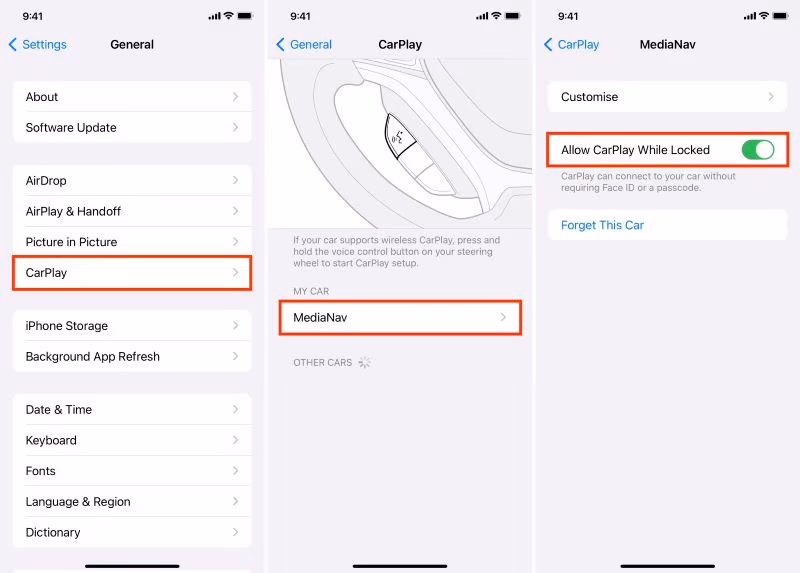 9:41

Settings General

About
Software Update

AirDrop
AirPlay & Handoff
Picture in Picture
CarPlay

iPhone Storage
Background App Refresh

Date & Time
Keyboard
Fonts
Language & Region
Dictionary

9:41

General CarPlay

If your car supports wireless CarPlay, press and hold the voice control button on your steering wheel to start CarPlay setup.

MY CAR
MediaNav

OTHER CARS

9:41

CarPlay MediaNav

Customise

Allow CarPlay While Locked

CarPlay can connect to your car without requiring Face ID or a passcode.

Forget This Car